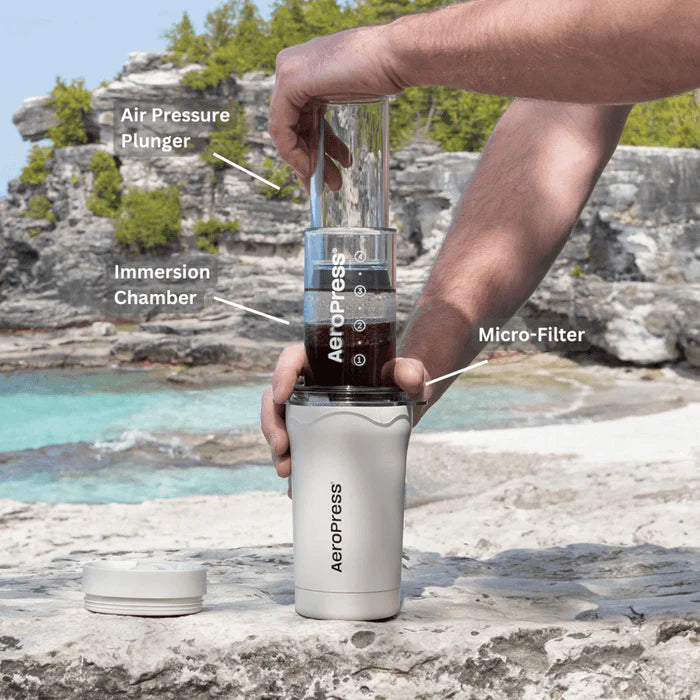 Air Pressure Plunger

Immersion Chamber

Micro-Filter

AeroPress®
④
③
②
①

AeroPress®